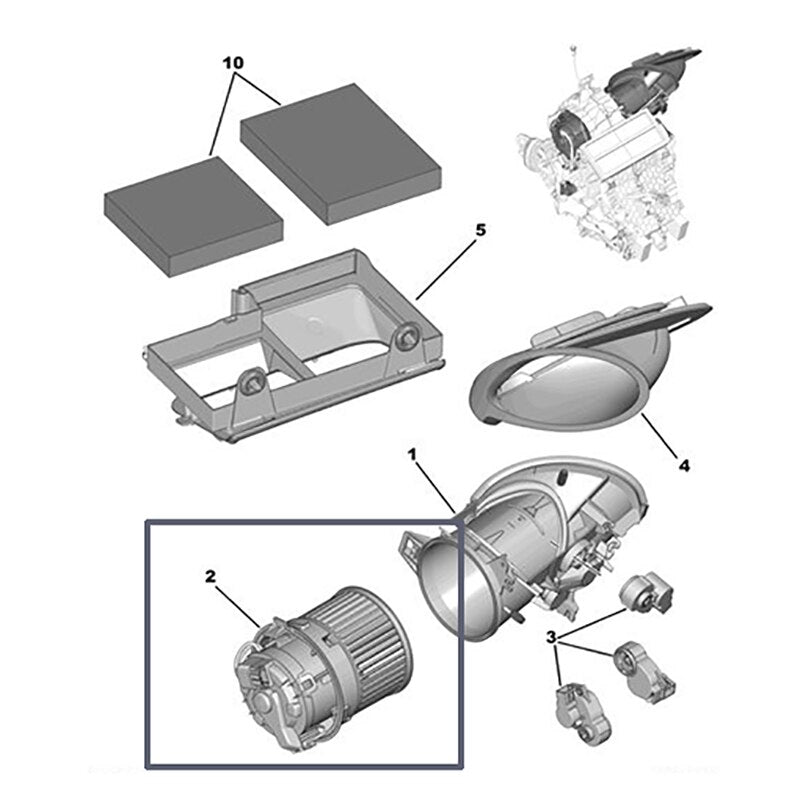 10

5

4

1

2

3